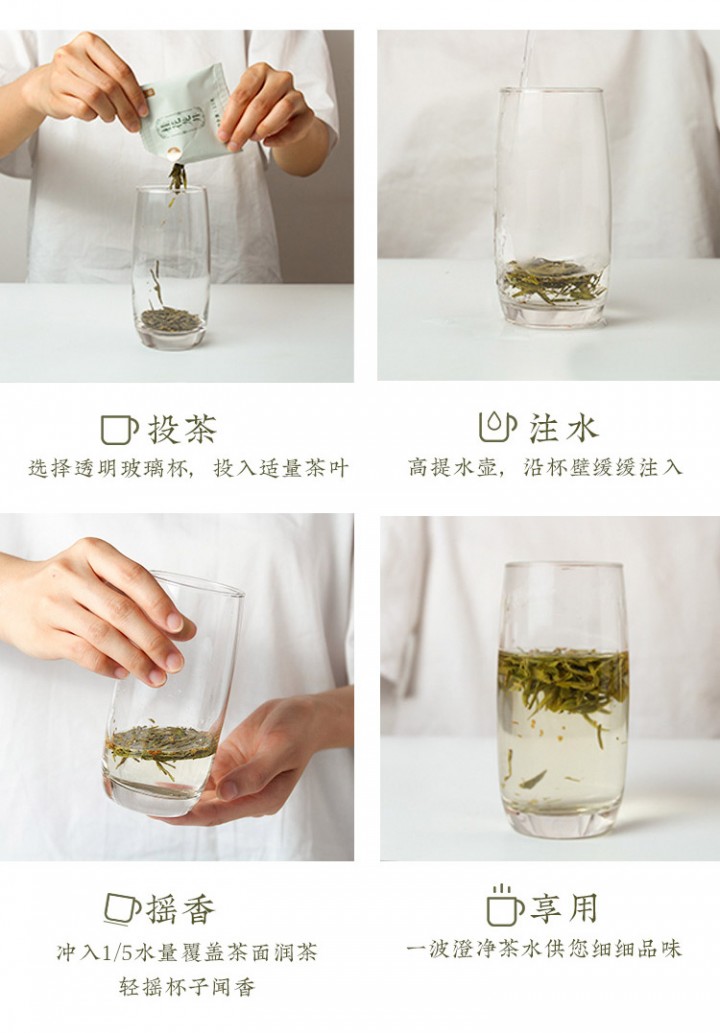 投茶
选择透明玻璃杯，投入适量茶叶

注水
高提水壶，沿杯壁缓缓注入

摇香
冲入1/5水量覆盖茶面润茶
轻摇杯子闻香

享用
一波澄净茶水供您细细品味