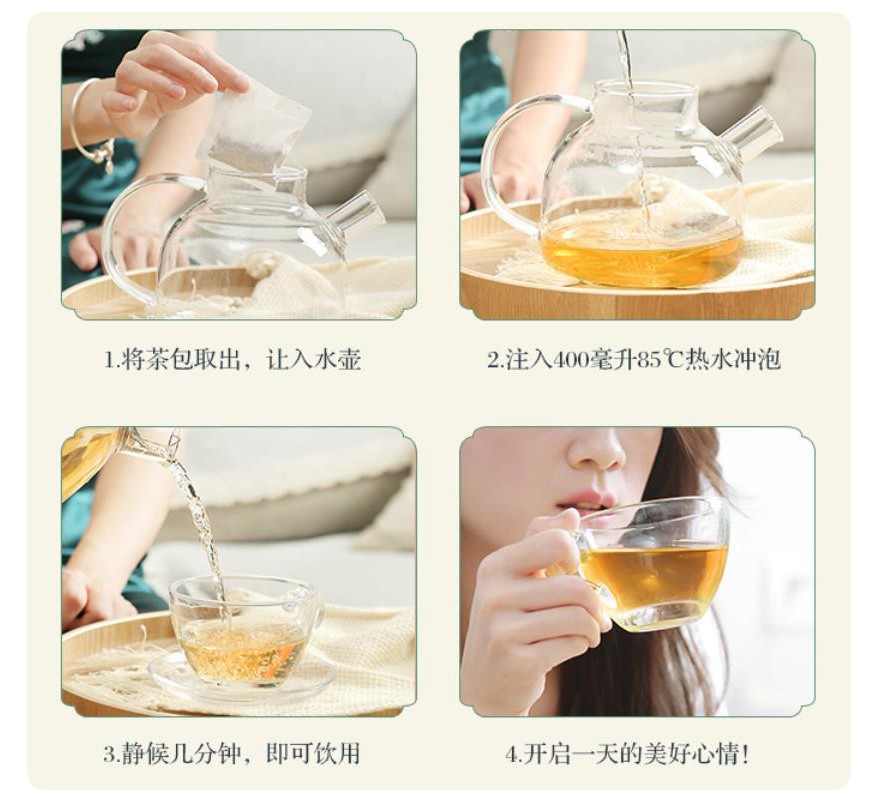 1.将茶包取出，让入水壶

2.注入400毫升85℃热水冲泡

3.静候几分钟，即可饮用

4.开启一天的美好心情！